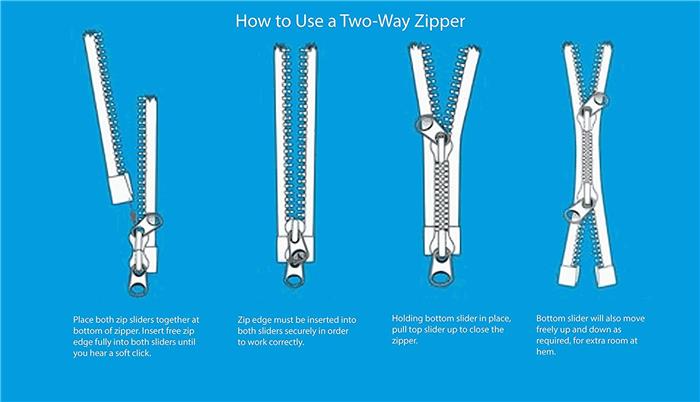 How to Use a Two-Way Zipper

Place both zip sliders together at bottom of zipper. Insert free zip edge fully into both sliders until you hear a soft click.

Zip edge must be inserted into both sliders securely in order to work correctly.

Holding bottom slider in place, pull top slider up to close the zipper.

Bottom slider will also move freely up and down as required, for extra room at hem.